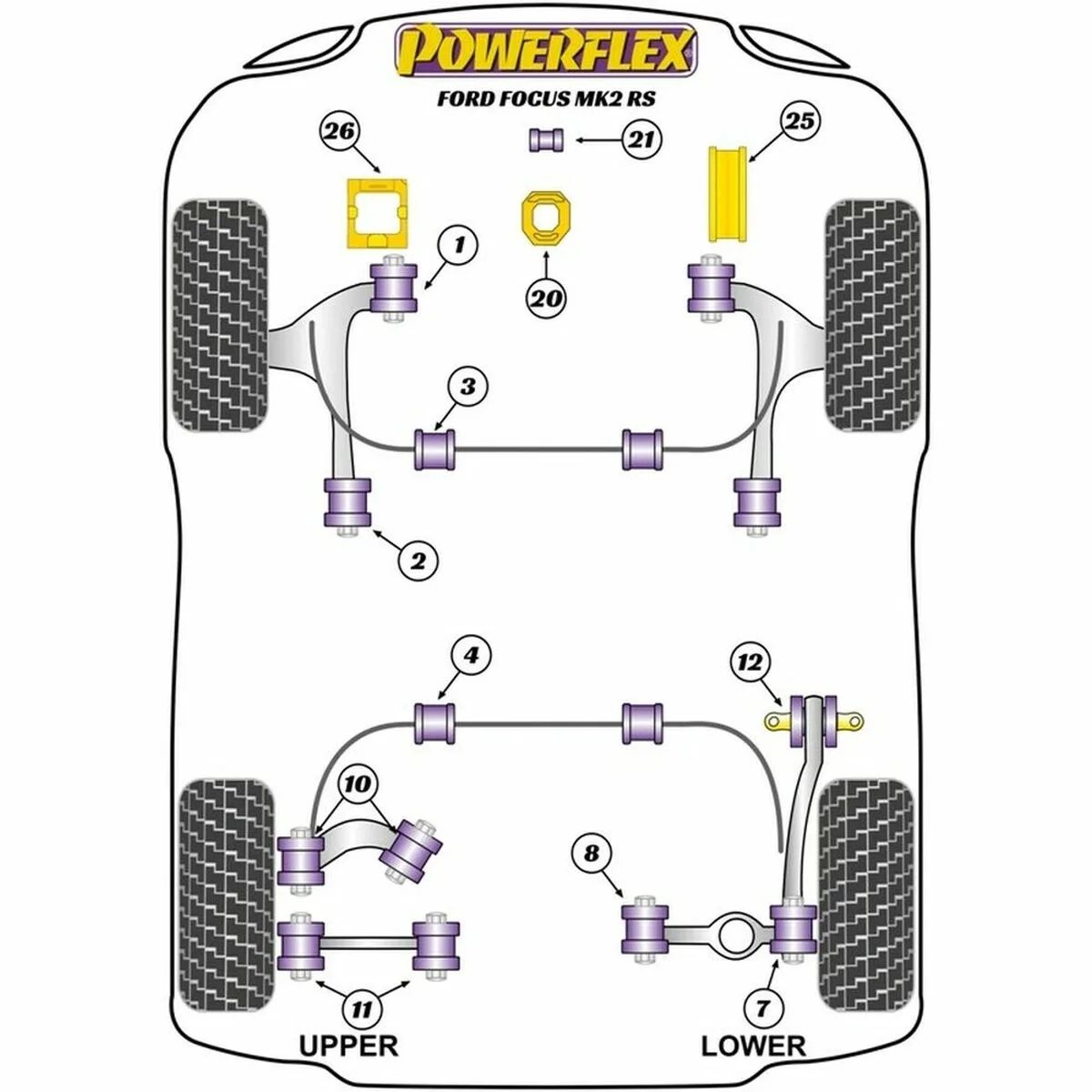 POWERFLEX
FORD FOCUS MK2 RS

26
21
25
1
20
3
2
4
12
10
8
11
7
UPPER
LOWER