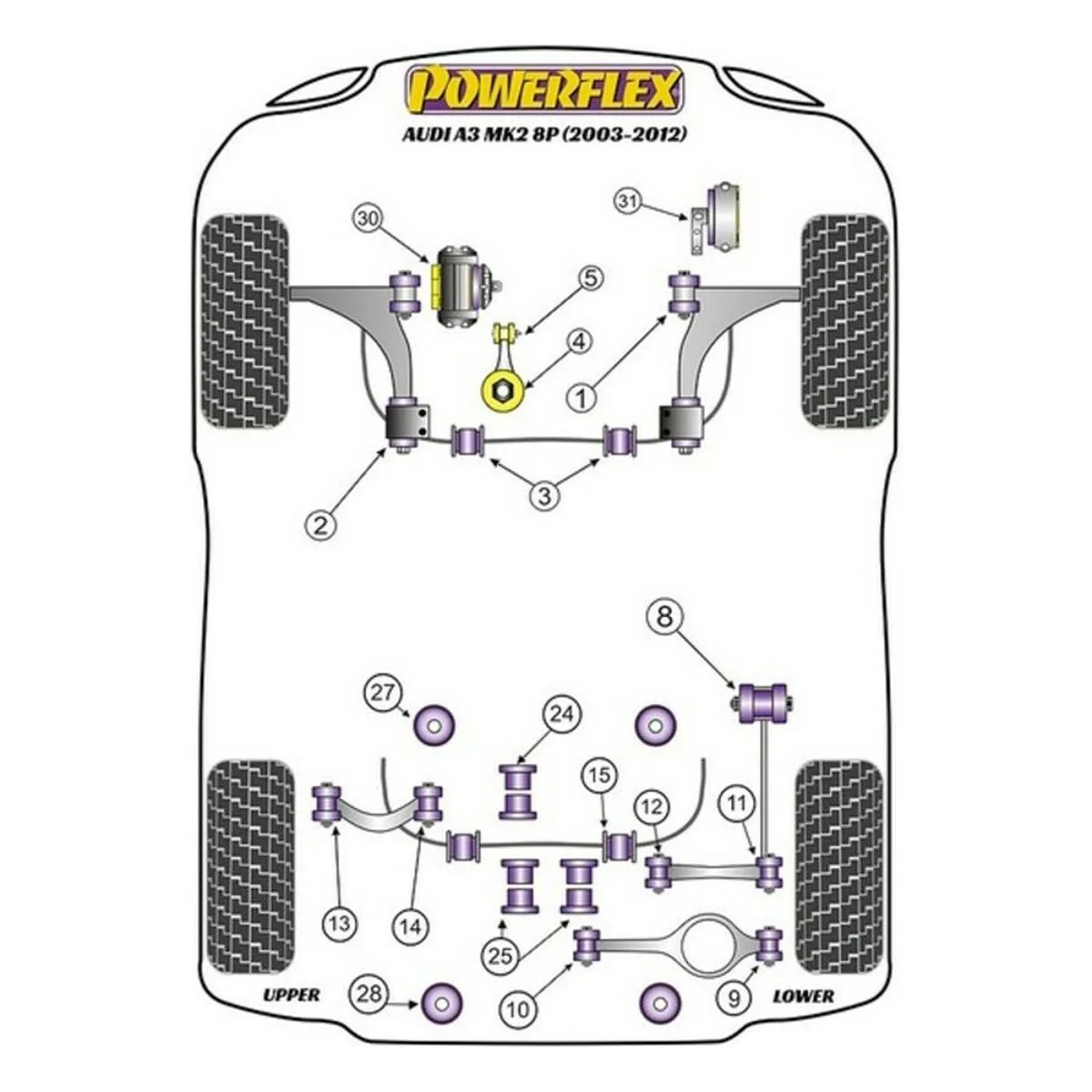 POWERFLEX
AUDI A3 MK2 8P (2003-2012)

30
31
5
4
1
2
3
8
27
24
15
12
11
13
14
25
10
9
28
UPPER
LOWER