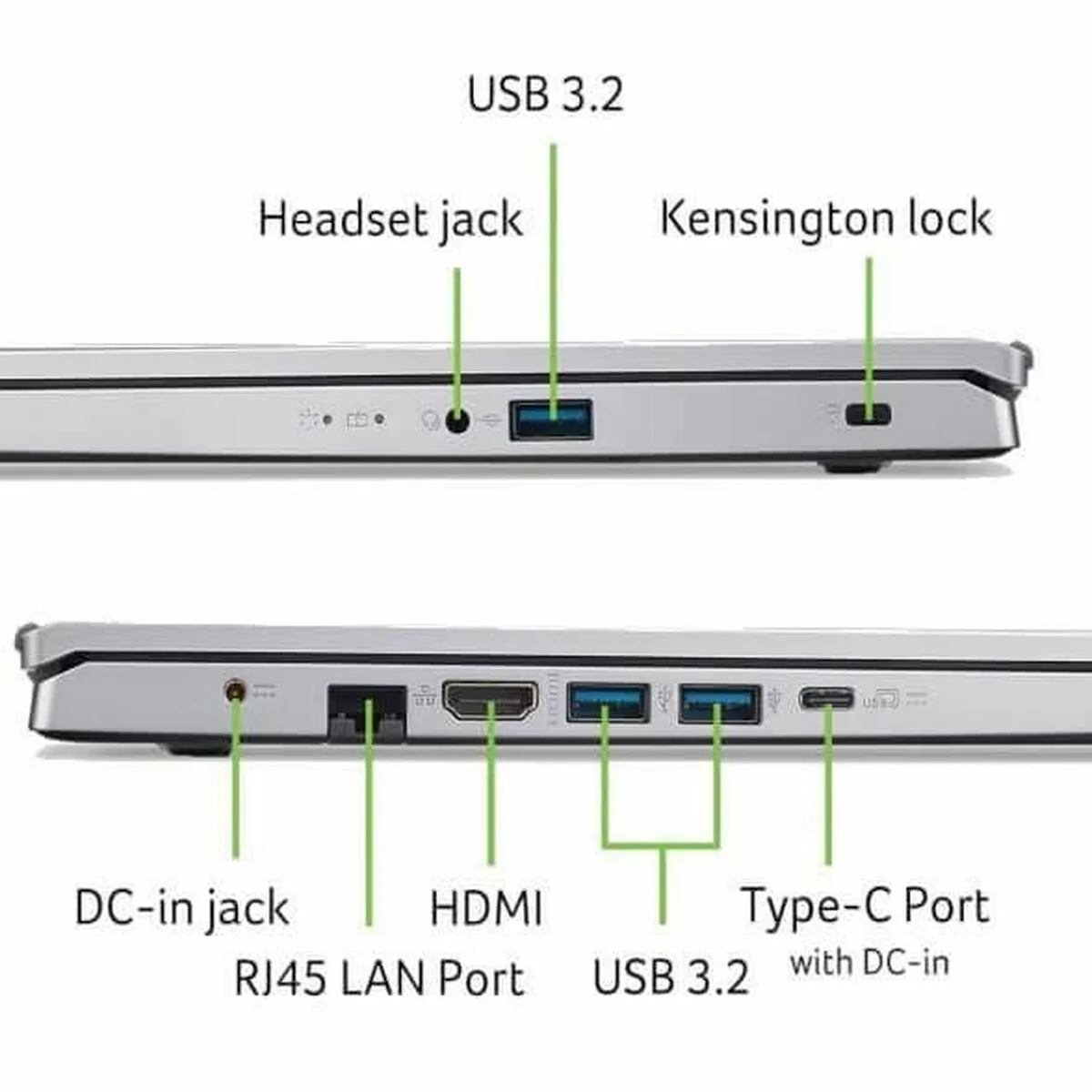 USB 3.2

Headset jack

Kensington lock

DC-in jack

RJ45 LAN Port

HDMI

USB 3.2

Type-C Port
with DC-in