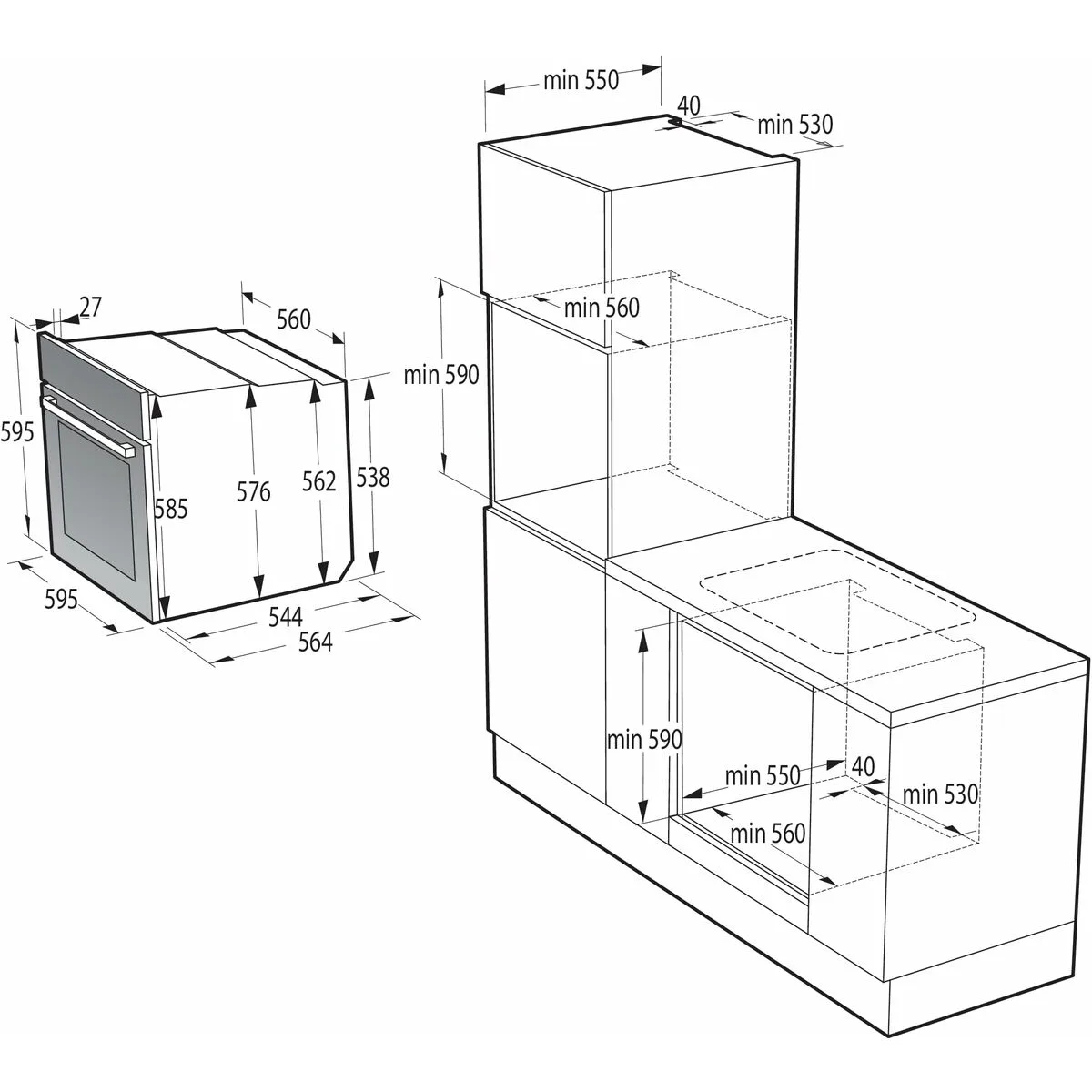 27
560
595
585
576
562
538
595
544
564

min 550
40
min 530
min 560
min 590

min 590
min 550
40
min 530
min 560