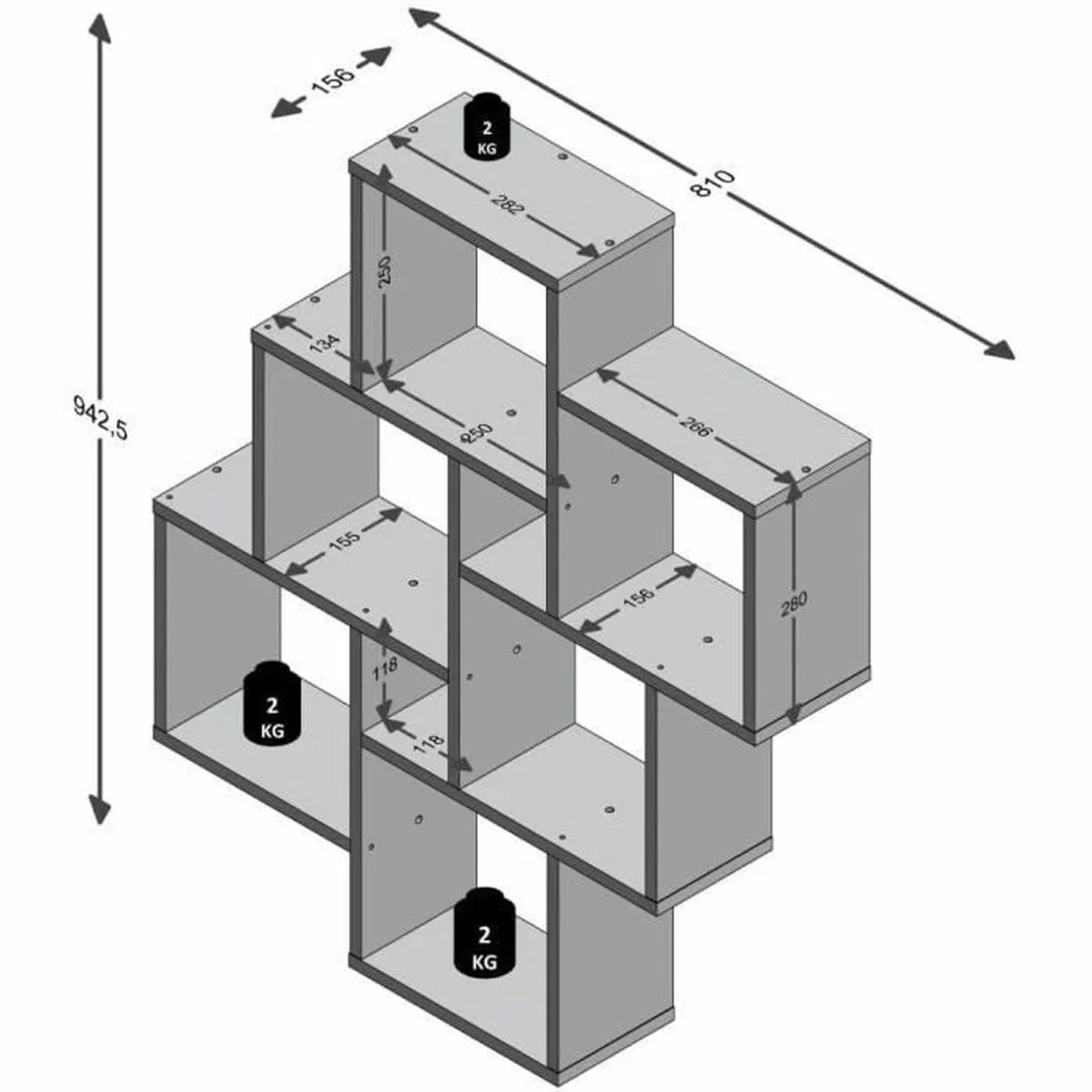 942,5
156
810
2 KG
282
250
134
250
266
155
156
280
118
118
2 KG
2 KG